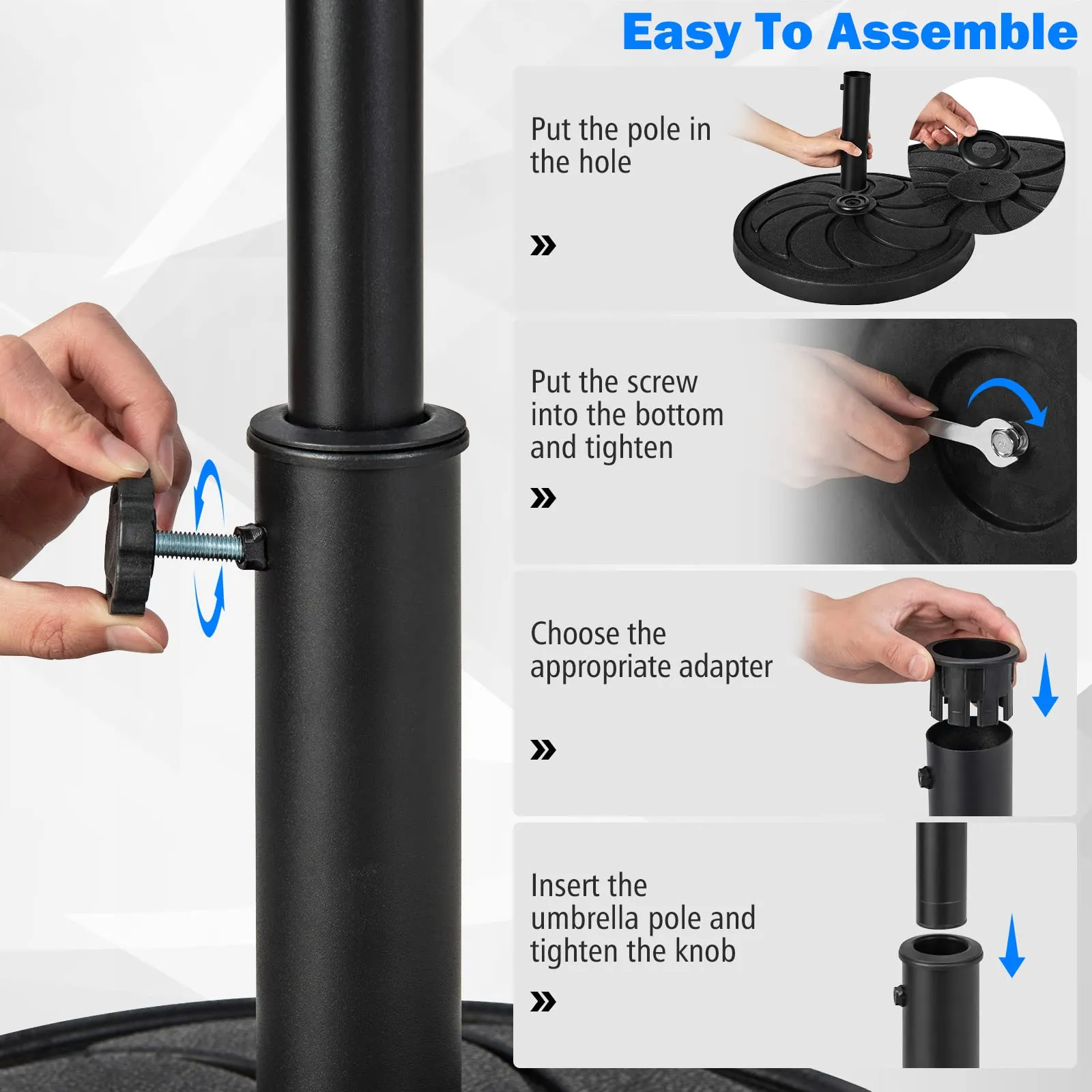 Easy To Assemble

Put the pole in the hole

»

Put the screw into the bottom and tighten

»

Choose the appropriate adapter

»

Insert the umbrella pole and tighten the knob

»