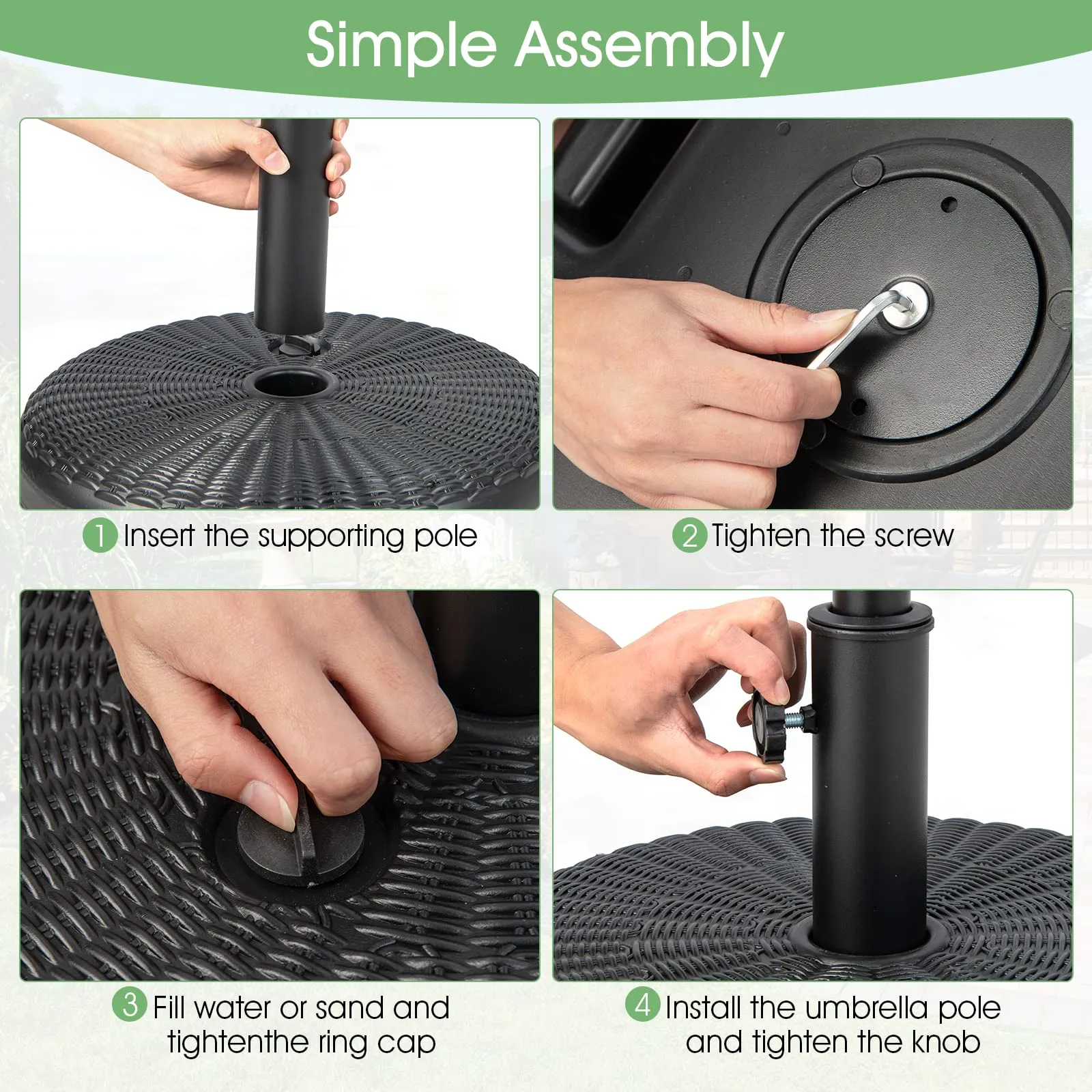 Simple Assembly

1 Insert the supporting pole

2 Tighten the screw

3 Fill water or sand and tightenthe ring cap

4 Install the umbrella pole and tighten the knob